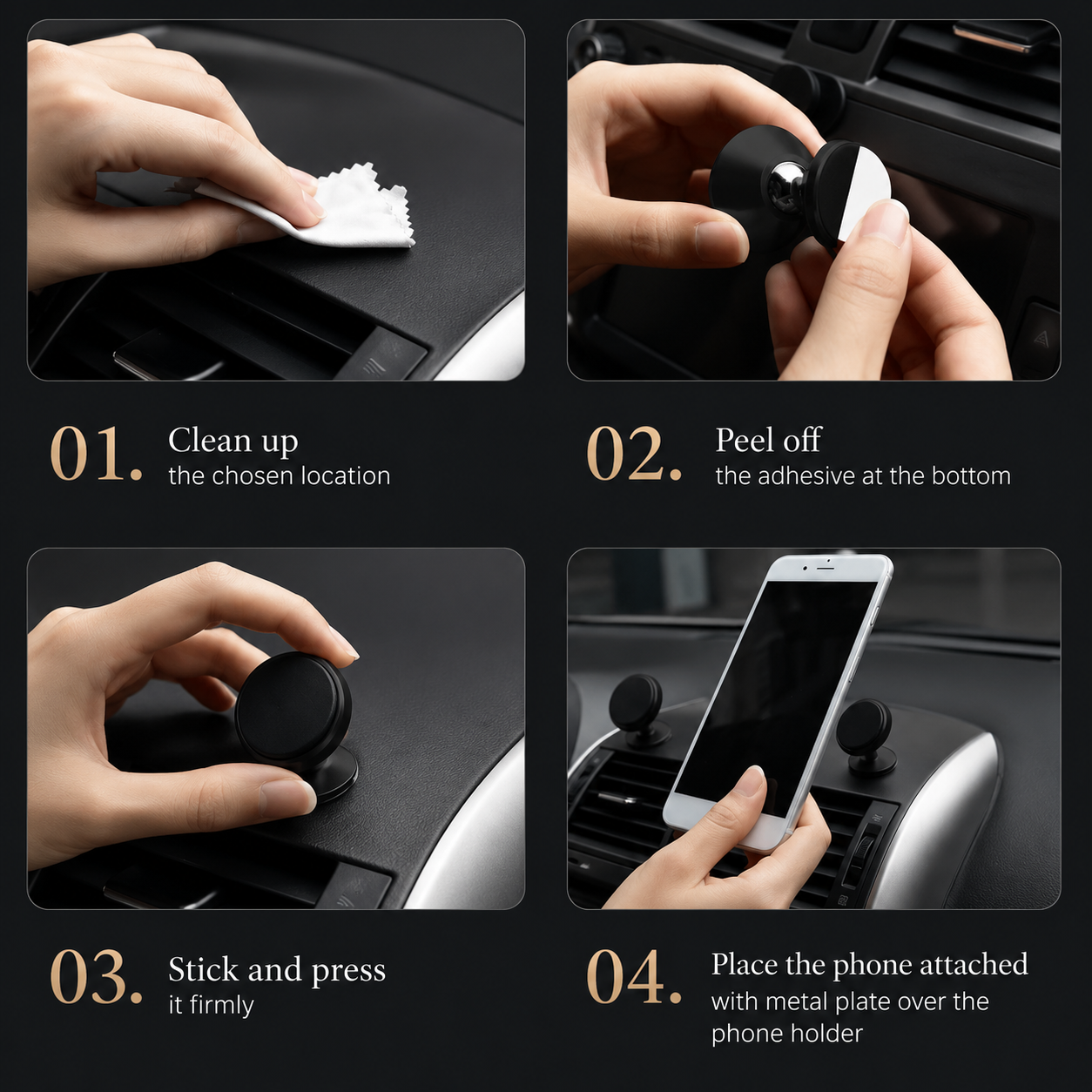 01. Clean up
the chosen location

02. Peel off
the adhesive at the bottom

03. Stick and press
it firmly

04. Place the phone attached
with metal plate over the phone holder